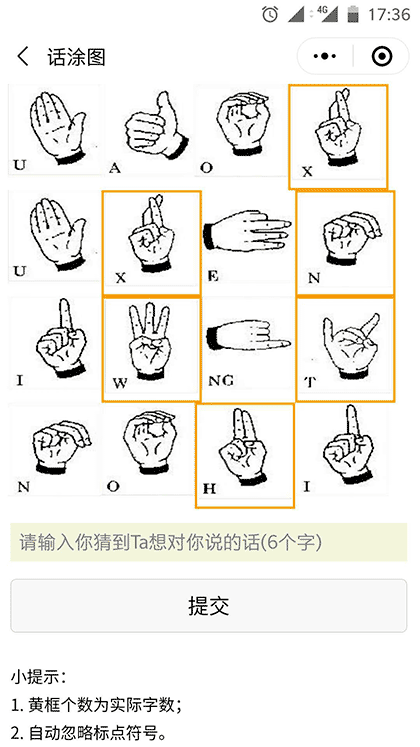 4G 17:36

话涂图

U A O X

U X E N

I W NG T

N O H I

请输入你猜到Ta想对你说的话(6个字)

提交

小提示：
1. 黄框个数为实际字数；
2. 自动忽略标点符号。