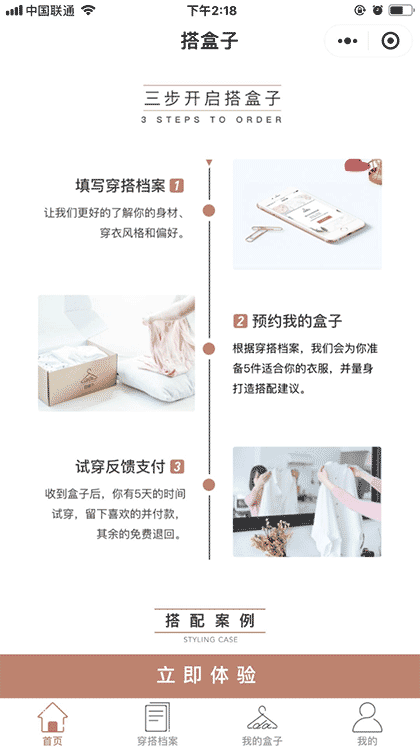 中国联通 下午2:18

搭盒子

三步开启搭盒子
3 STEPS TO ORDER

填写穿搭档案 1
让我们更好的了解你的身材、穿衣风格和偏好。

2 预约我的盒子
根据穿搭档案，我们会为你准备5件适合你的衣服，并量身打造搭配建议。

试穿反馈支付 3
收到盒子后，你有5天的时间试穿，留下喜欢的并付款，其余的免费退回。

搭配案例
STYLING CASE

立即体验

首页 穿搭档案 我的盒子 我的