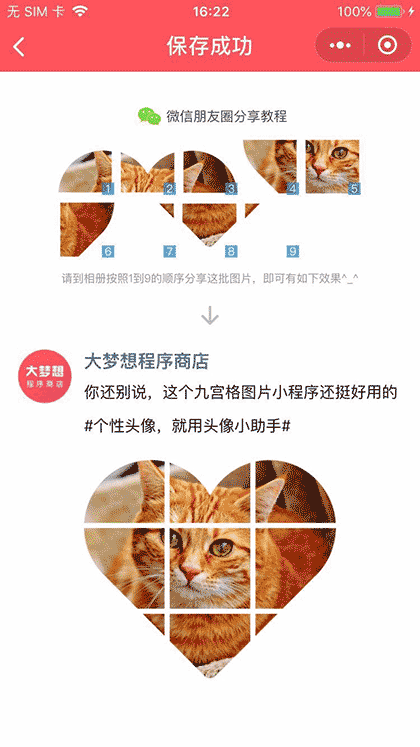 无 SIM 卡
16:22
100%

保存成功

微信朋友圈分享教程

1 2 3 4 5

6 7 8 9

请到相册按照1到9的顺序分享这批图片，即可有如下效果^_^

大梦想
程序商店

大梦想程序商店

你还别说，这个九宫格图片小程序还挺好用的

#个性头像，就用头像小助手#